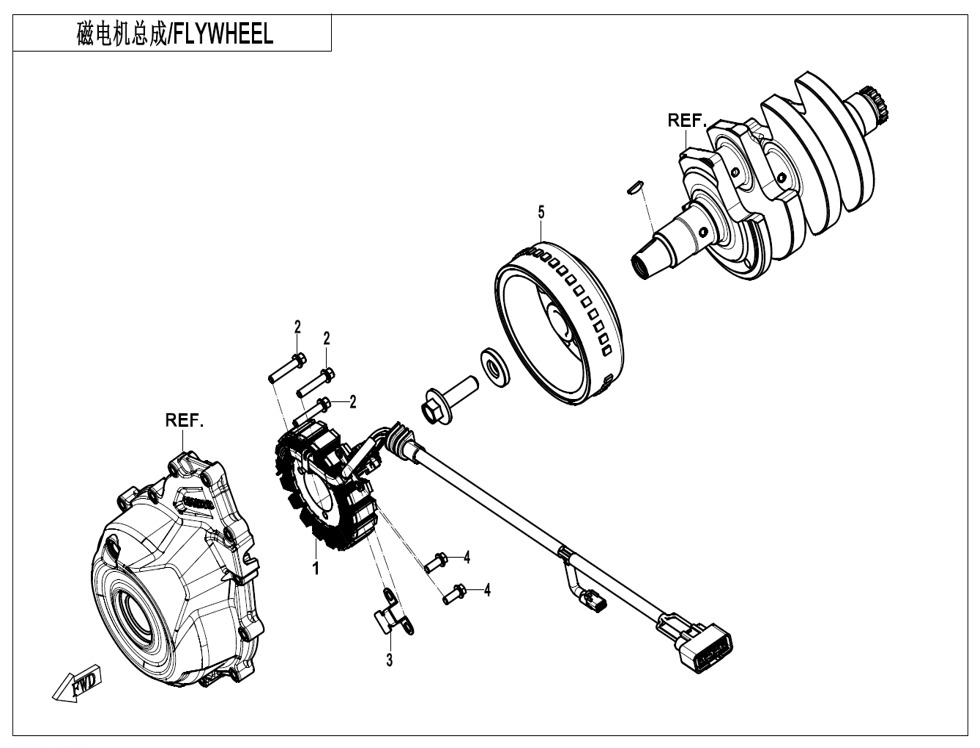 磁电机总成/FLYWHEEL

REF.

5

2
2
2

REF.

1

4
4

3

FWD